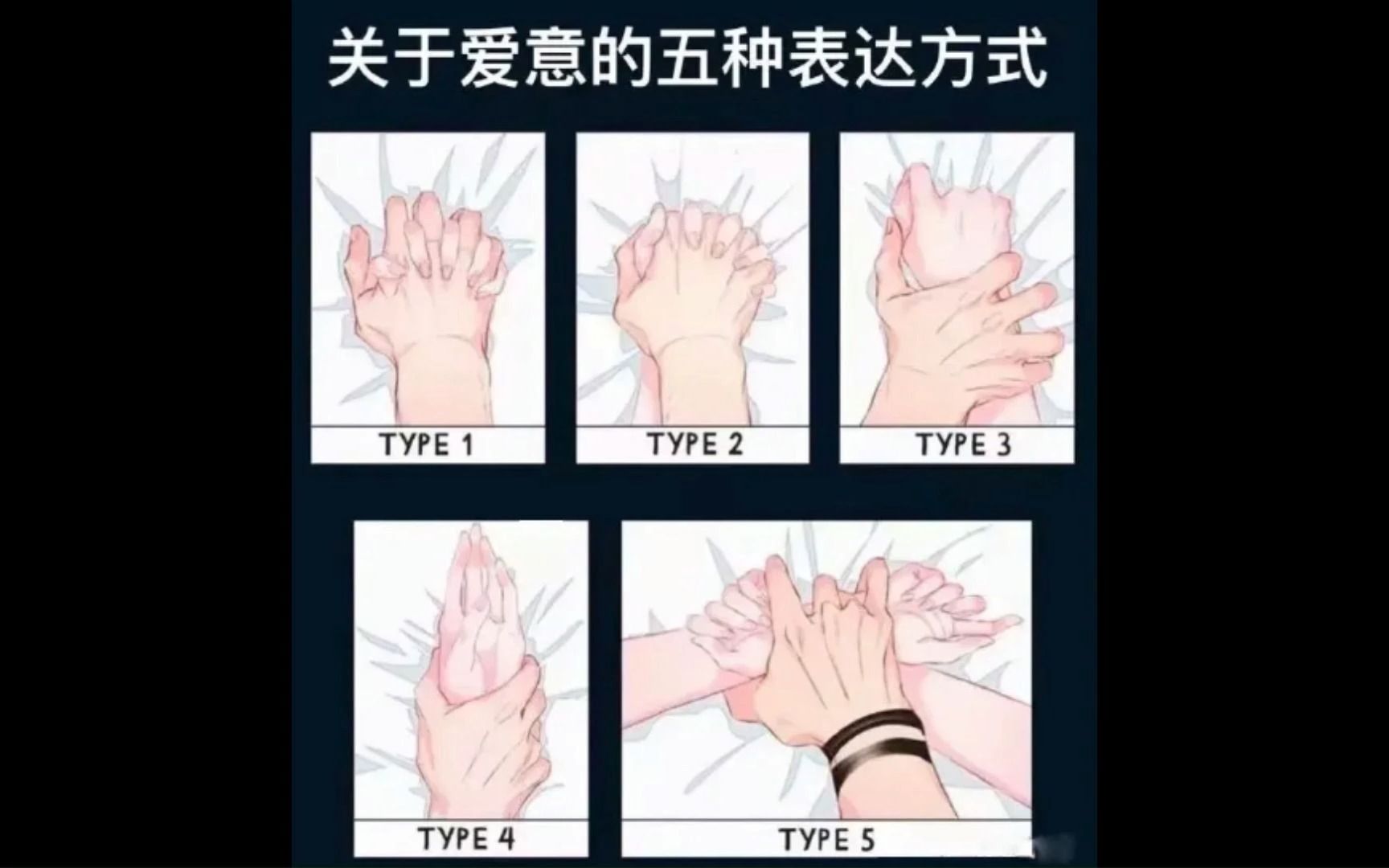 关于爱意的五种表达方式

TYPE 1

TYPE 2

TYPE 3

TYPE 4

TYPE 5