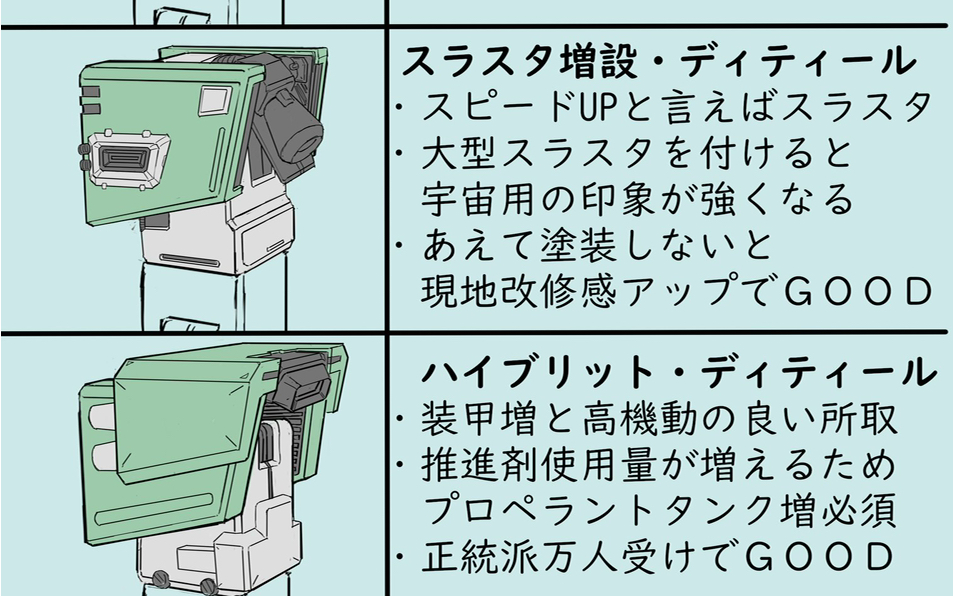 スラスタ増設・ディティール
・スピードUPと言えばスラスタ
・大型スラスタを付けると宇宙用の印象が強くなる
・あえて塗装しないと現地改修感アップでGOOD

ハイブリット・ディティール
・装甲増と高機動の良い所取
・推進剤使用量が増えるためプロペラントタンク増必須
・正統派万人受けでGOOD