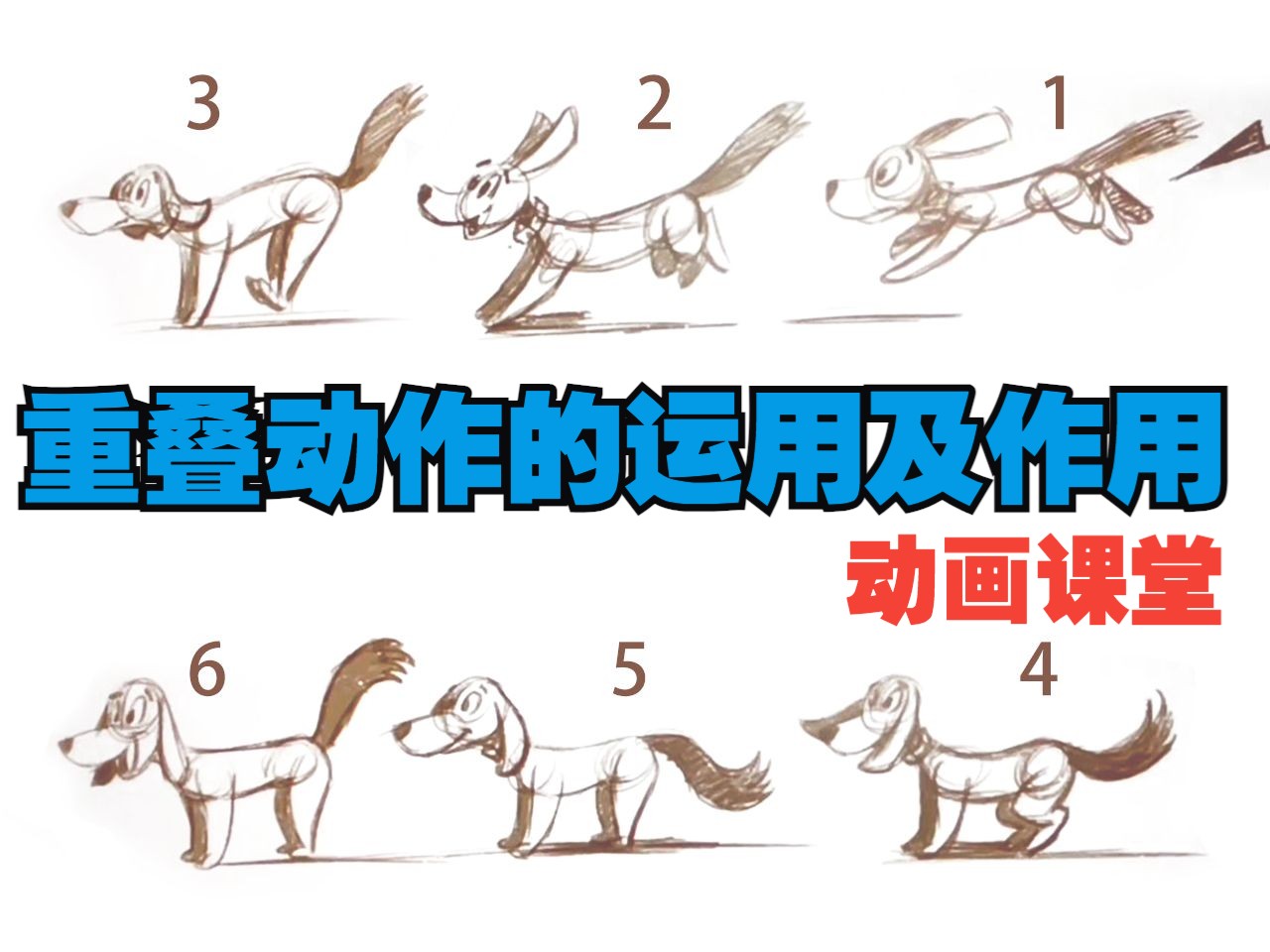 3 2 1

重叠动作的运用及作用

动画课堂

6 5 4